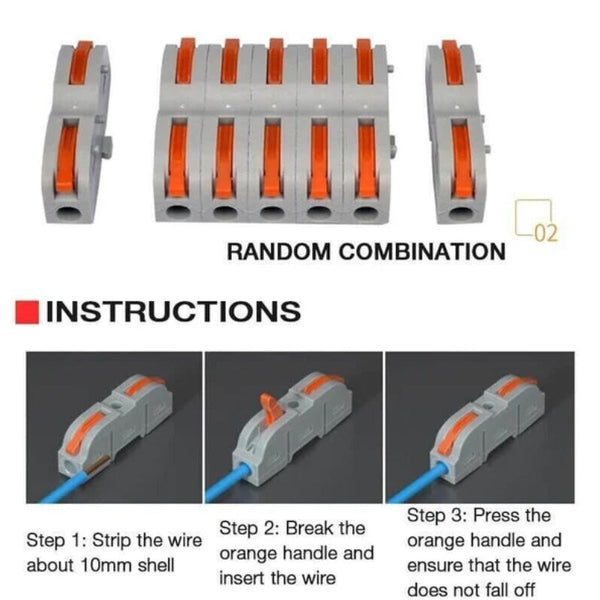 02

RANDOM COMBINATION

INSTRUCTIONS

Step 1: Strip the wire about 10mm shell

Step 2: Break the orange handle and insert the wire

Step 3: Press the orange handle and ensure that the wire does not fall off