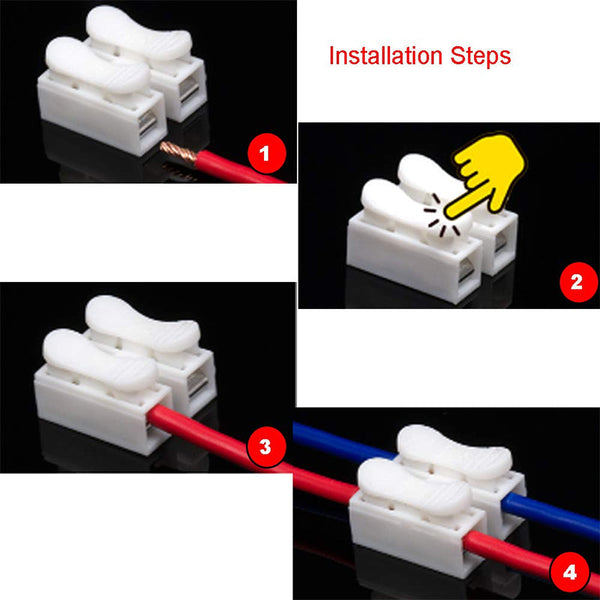 Installation Steps

1

2

3

4