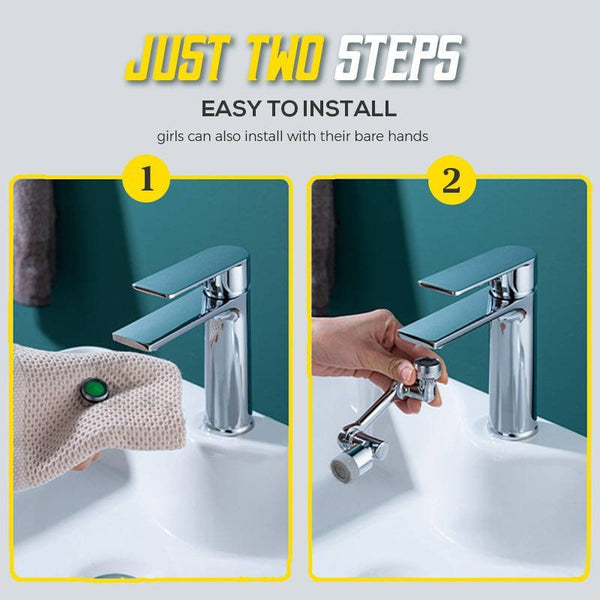 JUST TWO STEPS

EASY TO INSTALL

girls can also install with their bare hands

1

2