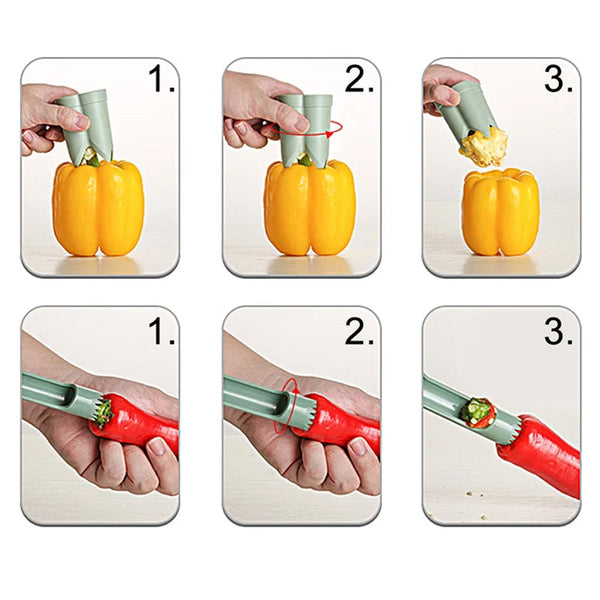 1.

2.

3.

1.

2.

3.